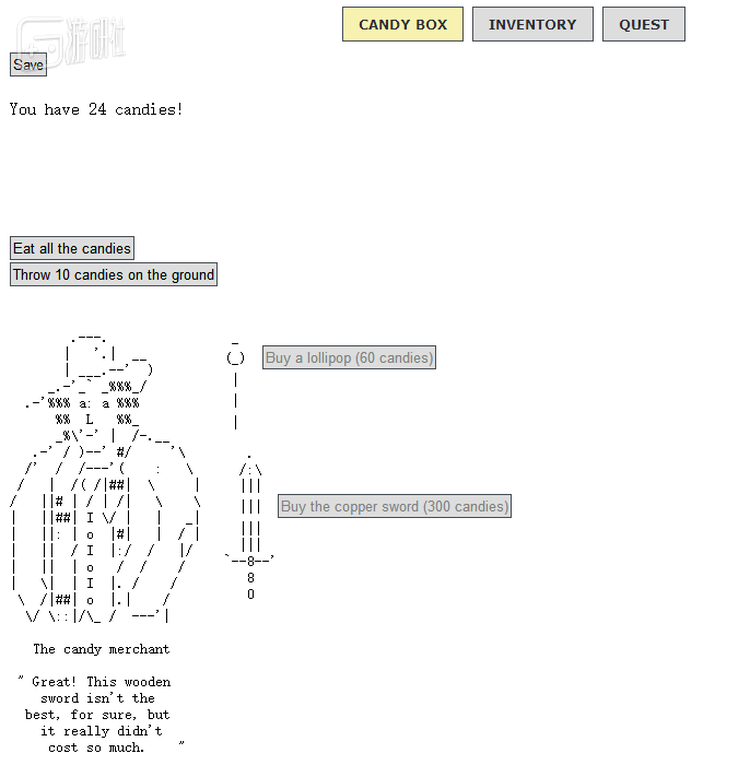 游研社

CANDY BOX

INVENTORY

QUEST

Save

You have 24 candies!

Eat all the candies

Throw 10 candies on the ground

Buy a lollipop (60 candies)

Buy the copper sword (300 candies)

The candy merchant

" Great! This wooden sword isn't the best, for sure, but it really didn't cost so much. "